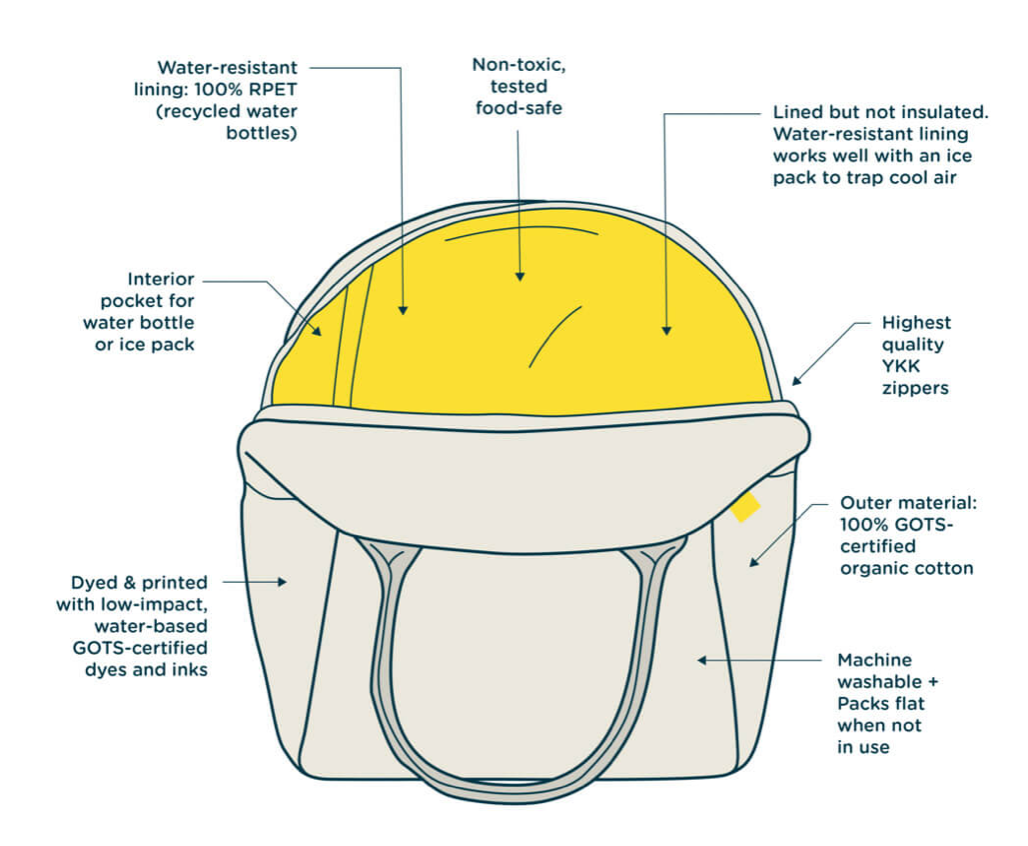 Water-resistant lining: 100% RPET (recycled water bottles)

Non-toxic, tested food-safe

Lined but not insulated. Water-resistant lining works well with an ice pack to trap cool air

Interior pocket for water bottle or ice pack

Highest quality YKK zippers

Outer material: 100% GOTS-certified organic cotton

Dyed & printed with low-impact, water-based GOTS-certified dyes and inks

Machine washable + Packs flat when not in use